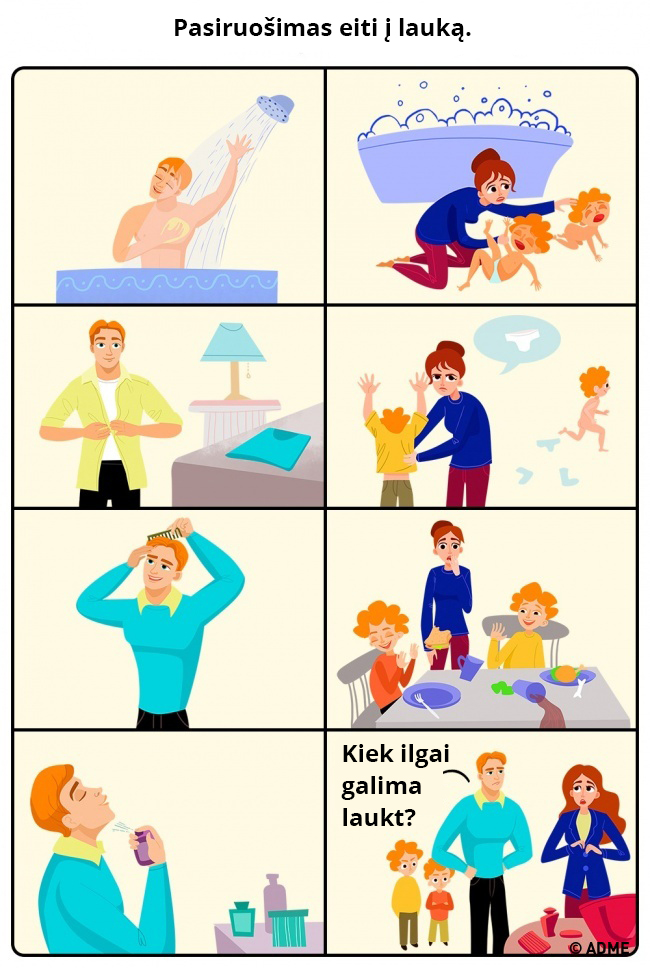 Pasiruošimas eiti į lauką.

Kiek ilgai galima laukt?

© ADME